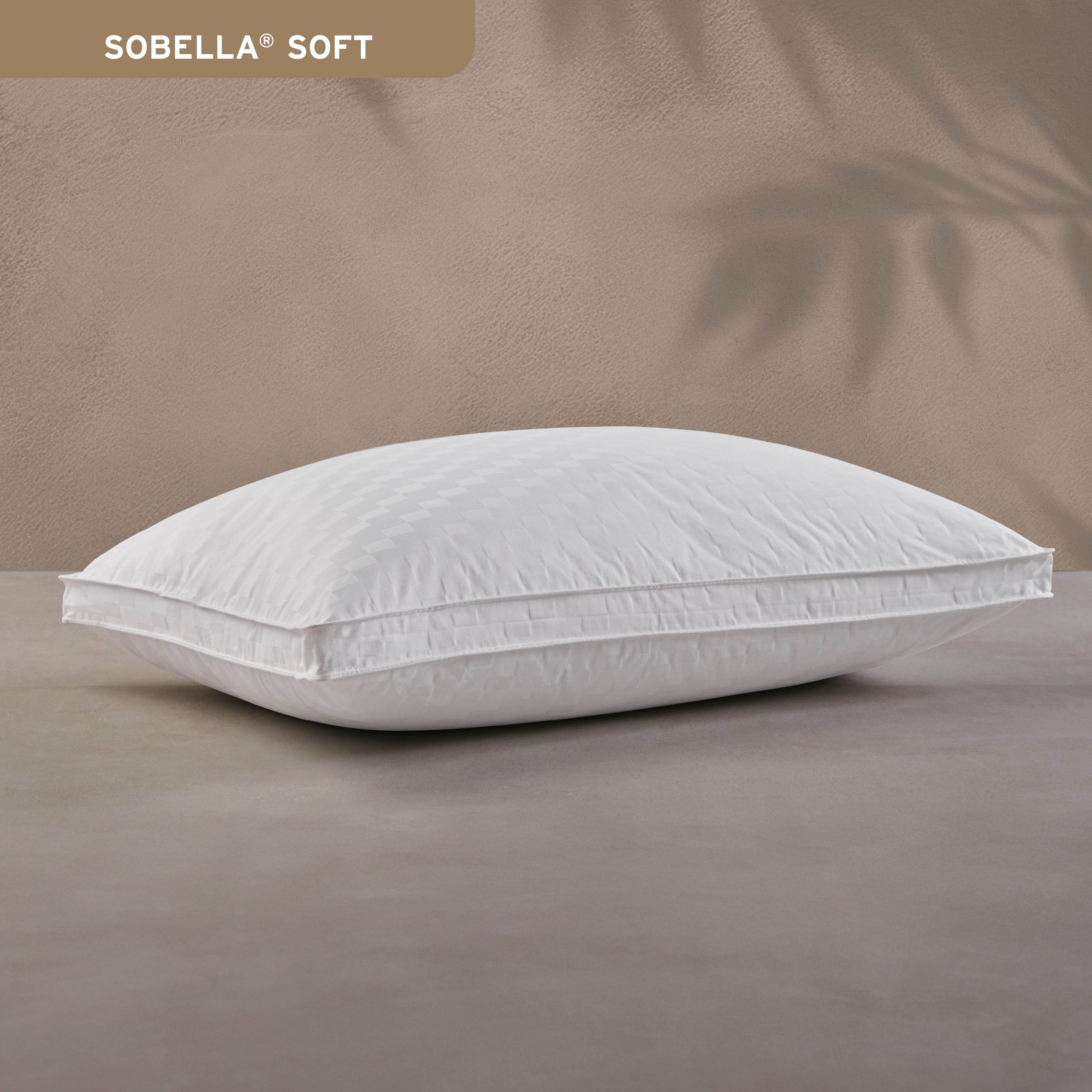 SOBELLA® SOFT