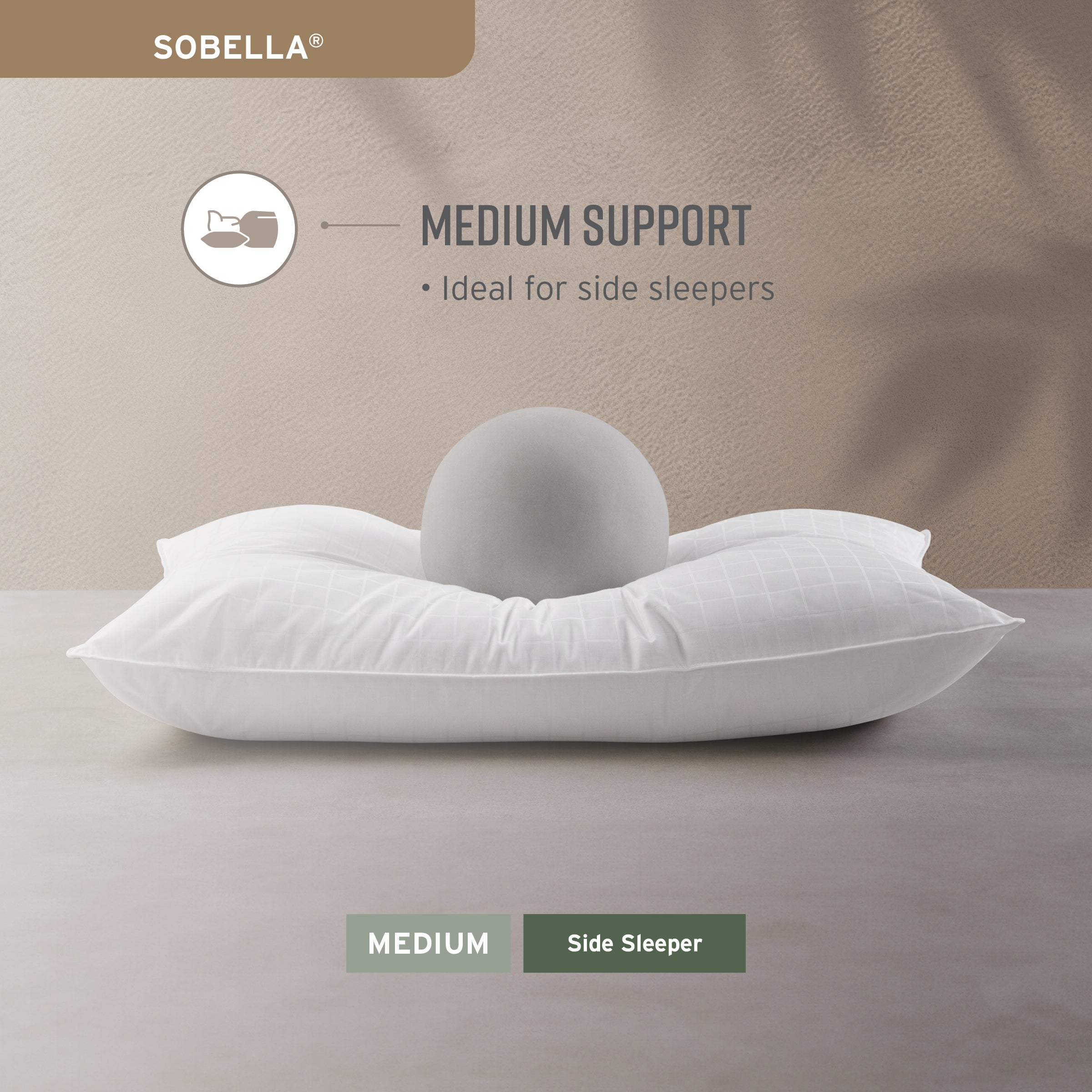 SOBELLA®

MEDIUM SUPPORT

• Ideal for side sleepers

MEDIUM

Side Sleeper