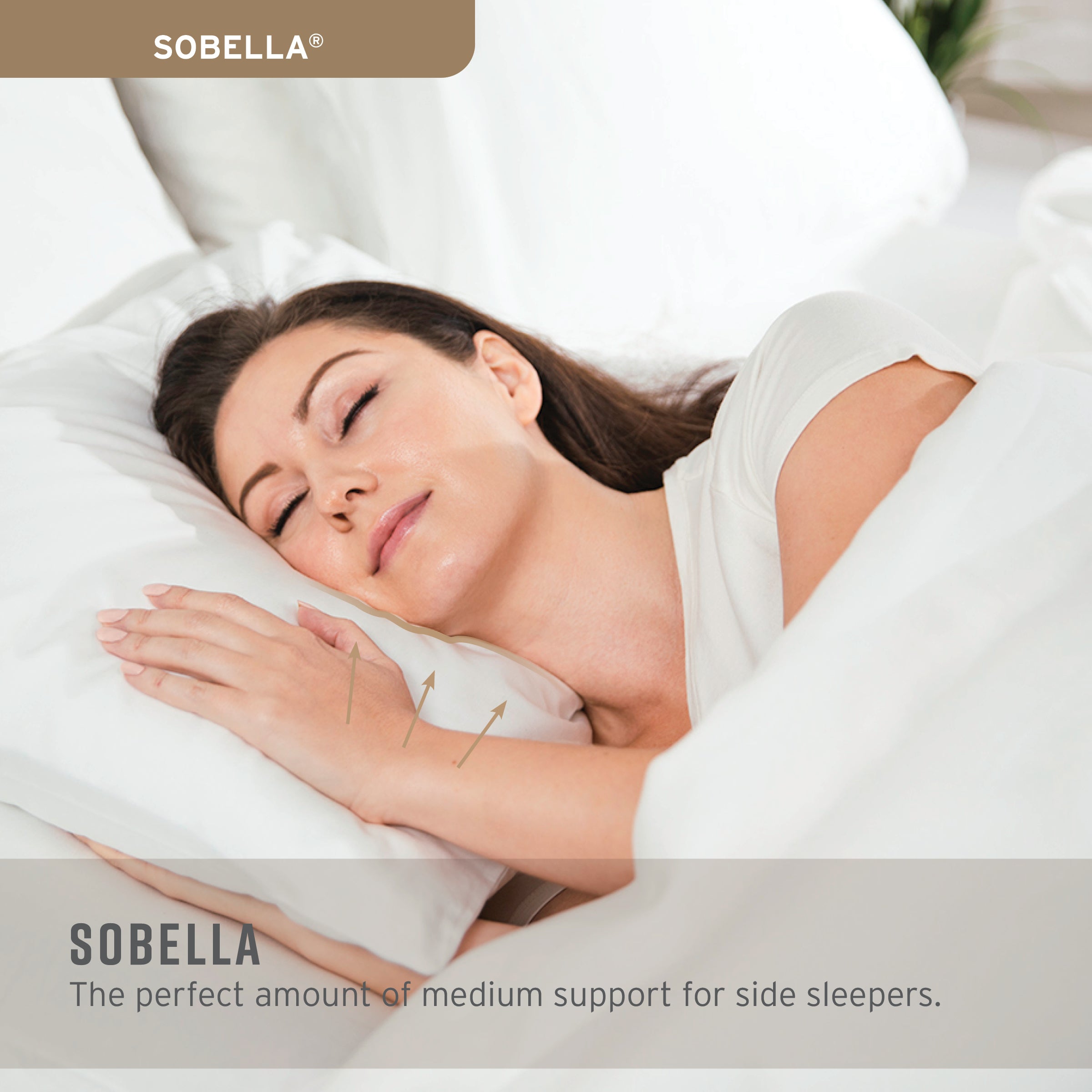 SOBELLA®

SOBELLA
The perfect amount of medium support for side sleepers.