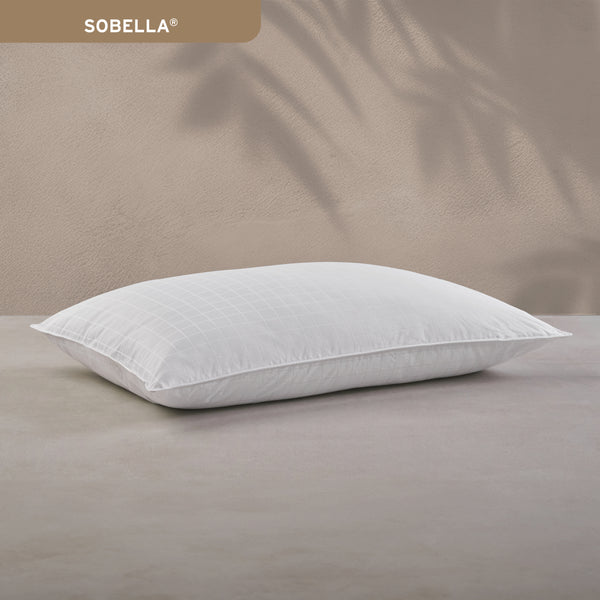 SOBELLA®