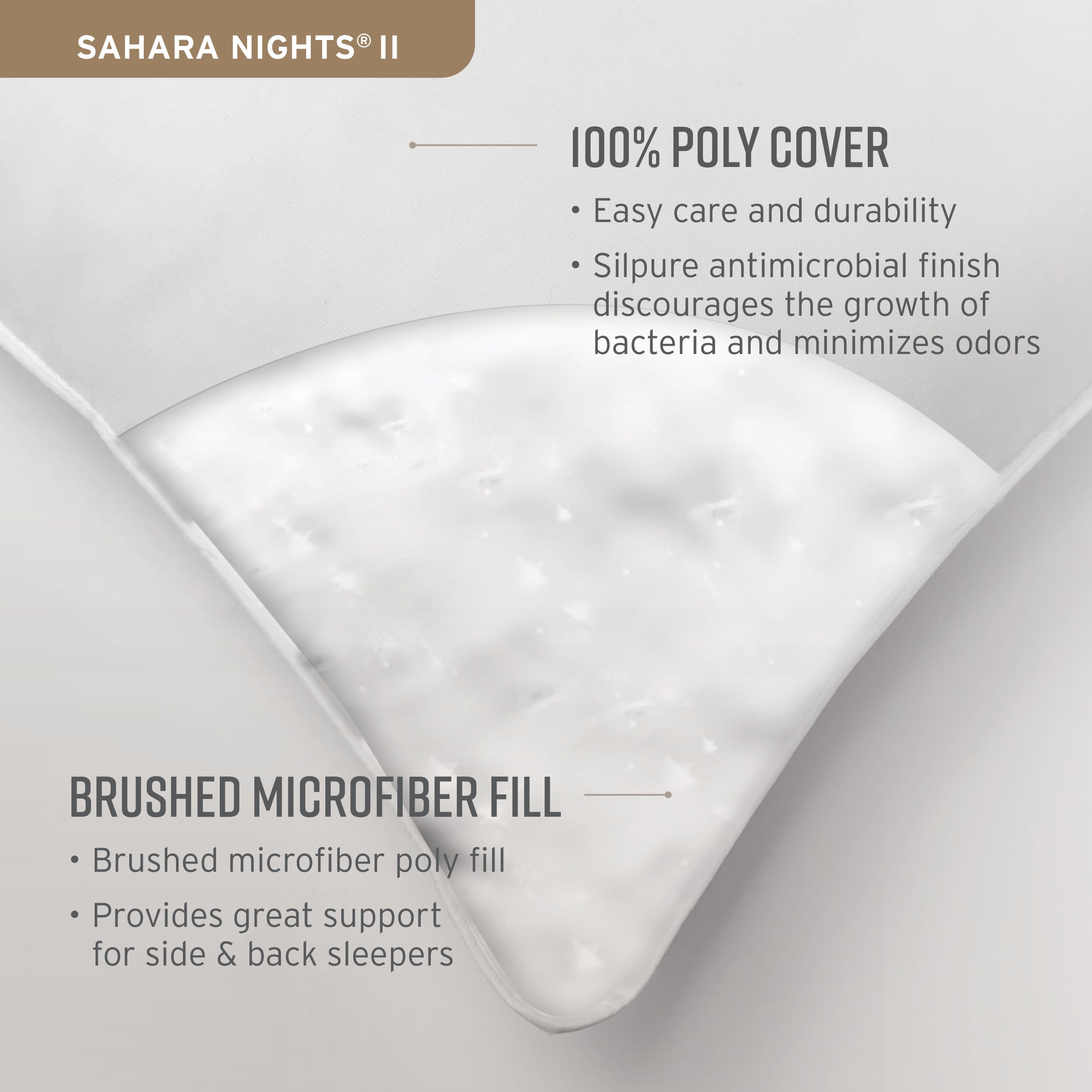 SAHARA NIGHTS® II

100% POLY COVER

• Easy care and durability

• Silpure antimicrobial finish discourages the growth of bacteria and minimizes odors

BRUSHED MICROFIBER FILL

• Brushed microfiber poly fill

• Provides great support for side & back sleepers