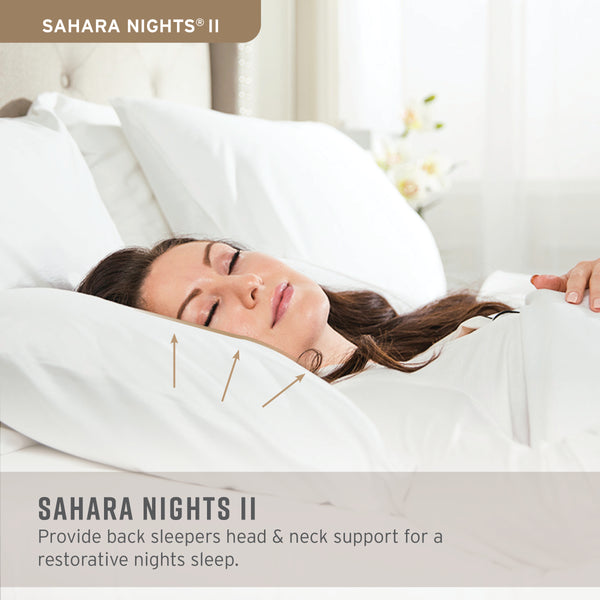 SAHARA NIGHTS® II

SAHARA NIGHTS II
Provide back sleepers head & neck support for a restorative nights sleep.