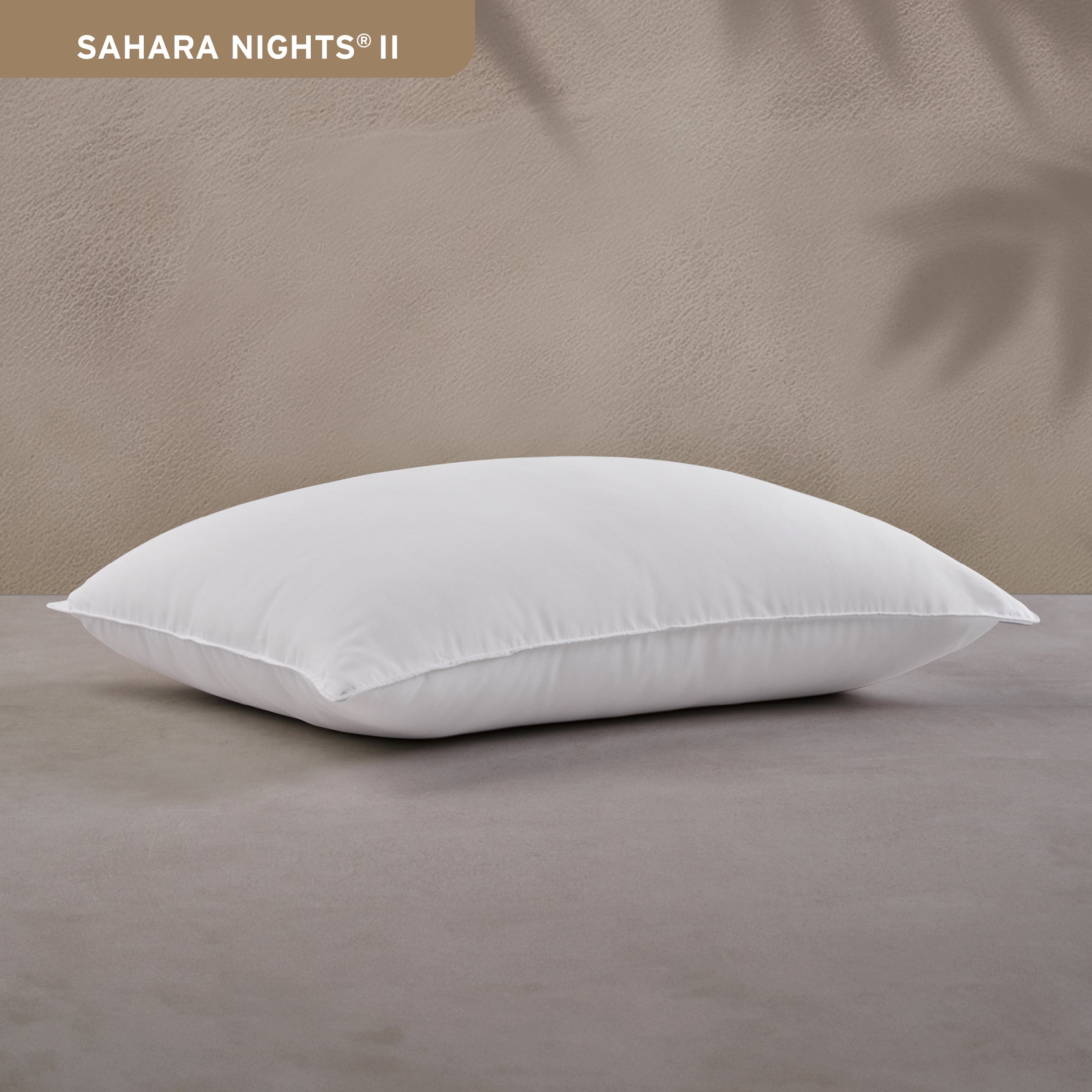 SAHARA NIGHTS® II