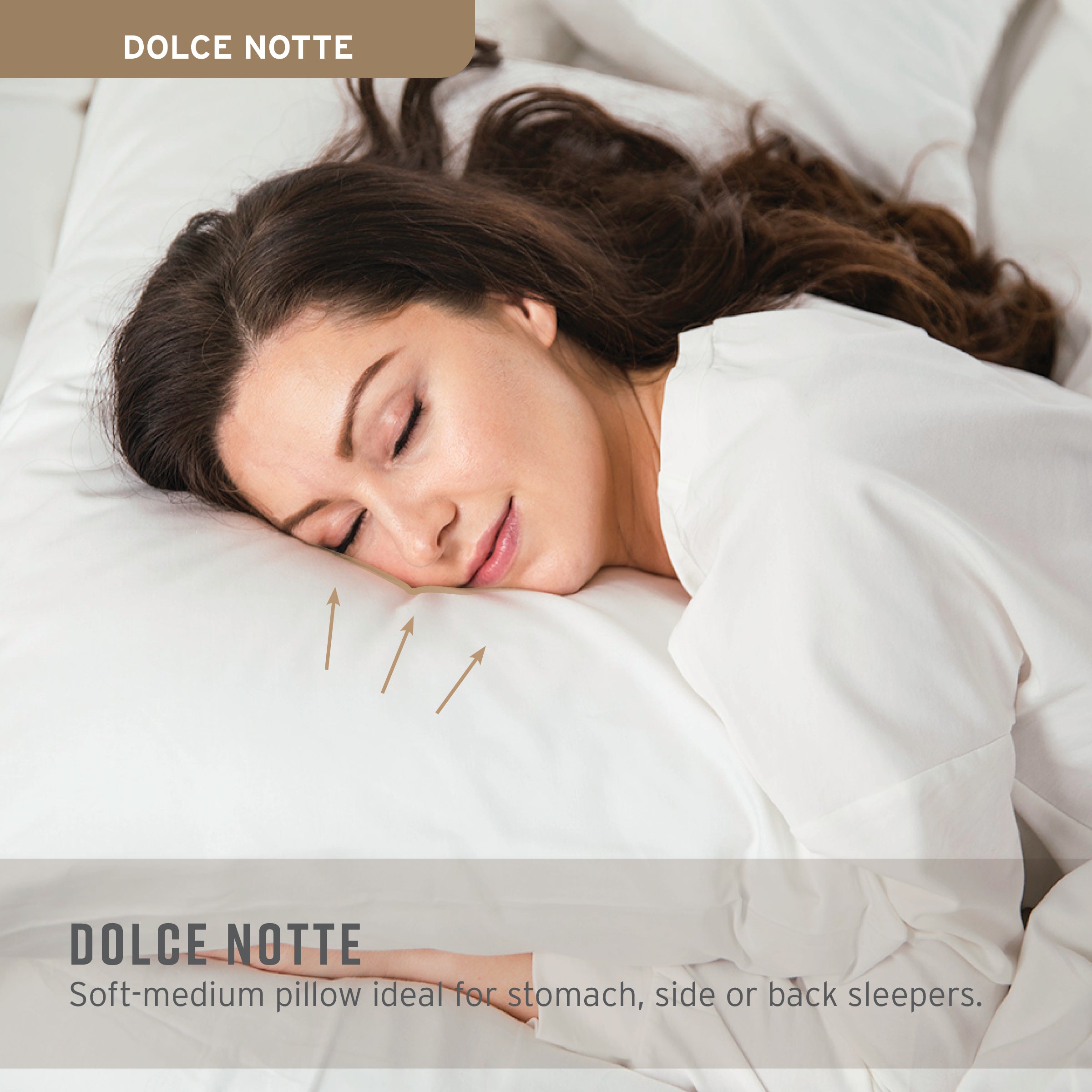 DOLCE NOTTE

DOLCE NOTTE
Soft-medium pillow ideal for stomach, side or back sleepers.