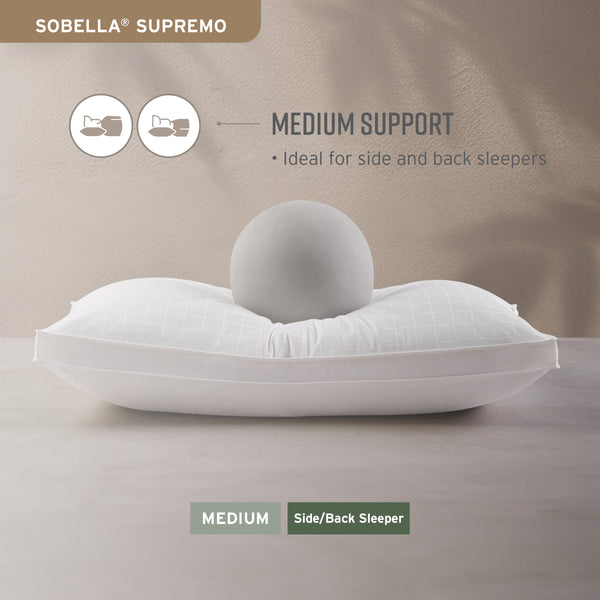 SOBELLA® SUPREMO

MEDIUM SUPPORT

• Ideal for side and back sleepers

MEDIUM

Side/Back Sleeper