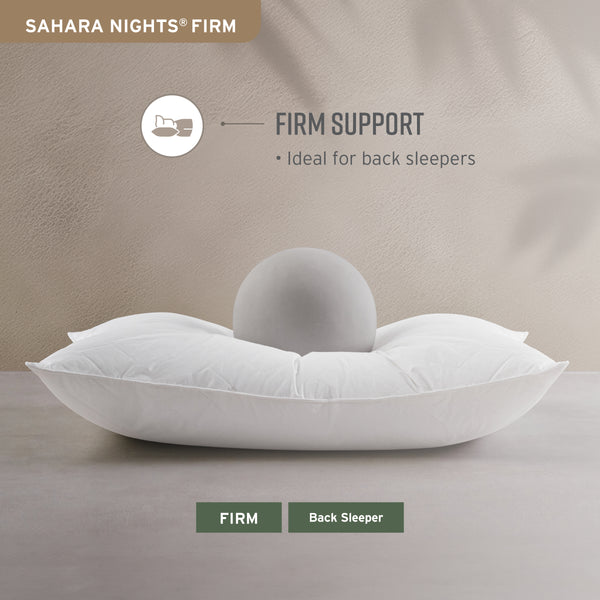 SAHARA NIGHTS® FIRM

FIRM SUPPORT

• Ideal for back sleepers

FIRM

Back Sleeper