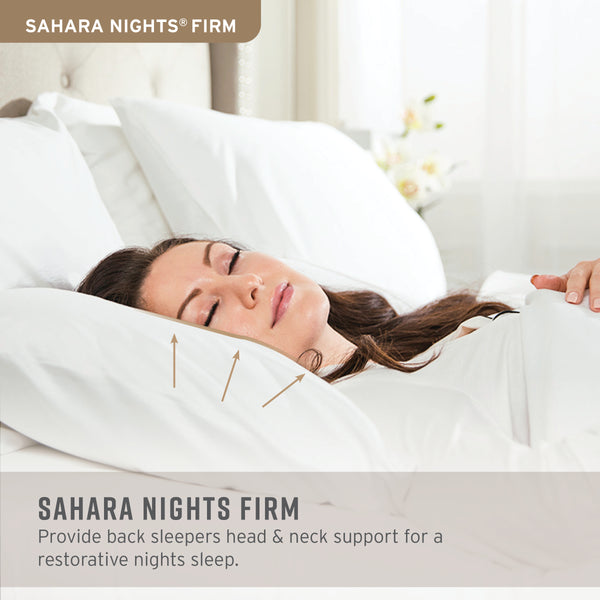 SAHARA NIGHTS® FIRM

SAHARA NIGHTS FIRM
Provide back sleepers head & neck support for a restorative nights sleep.