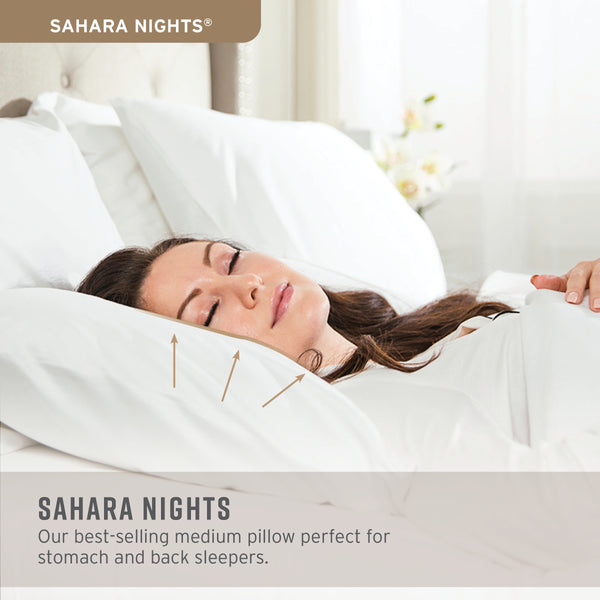 SAHARA NIGHTS®

SAHARA NIGHTS

Our best-selling medium pillow perfect for stomach and back sleepers.