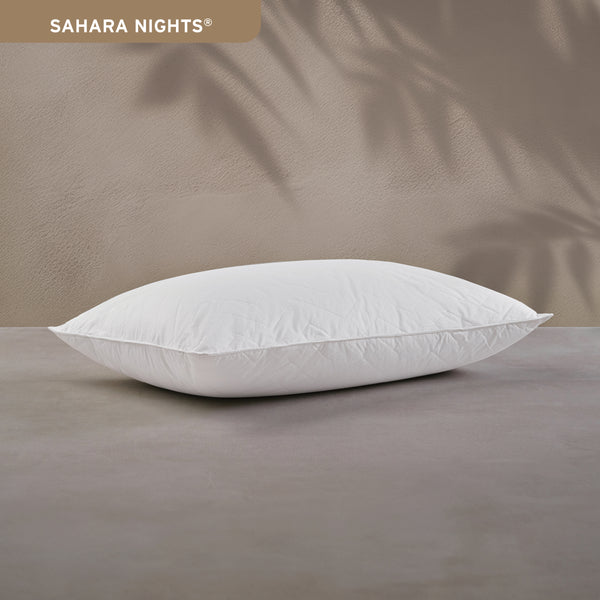 SAHARA NIGHTS®